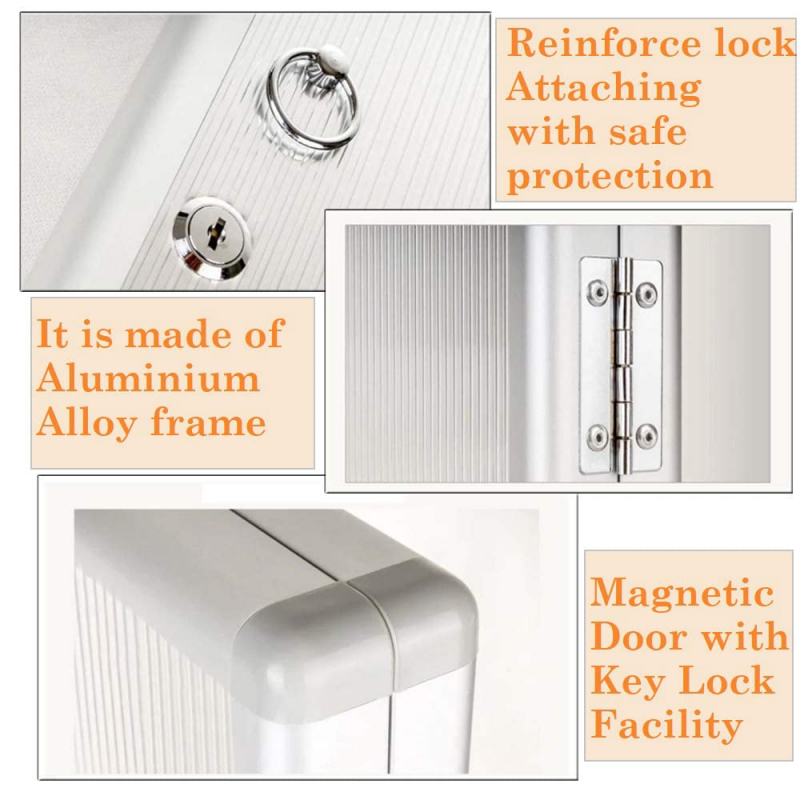 Reinforce lock Attaching with safe protection

It is made of Aluminium Alloy frame

Magnetic Door with Key Lock Facility