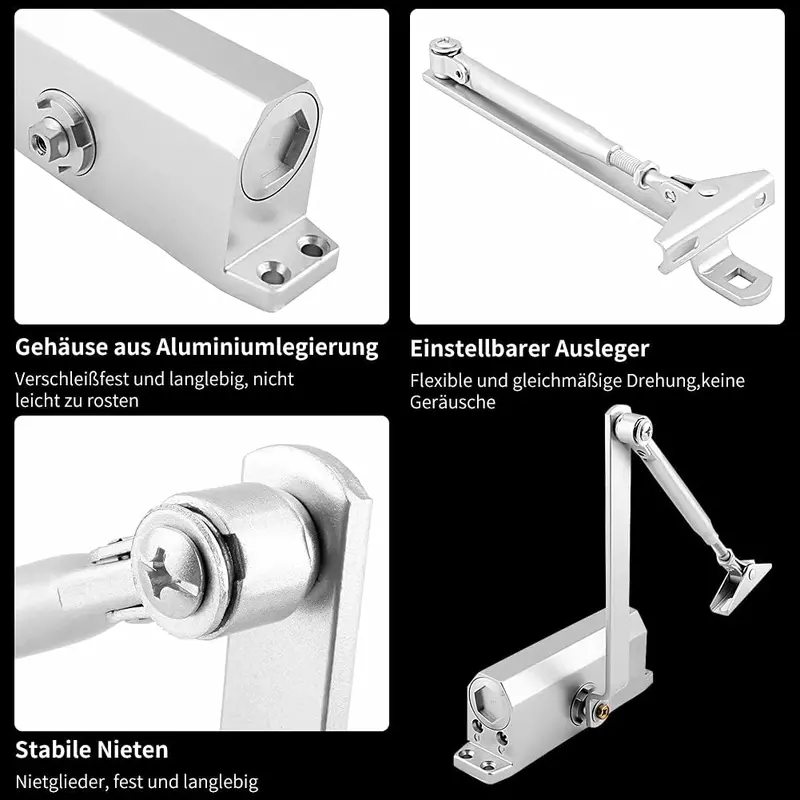 Gehäuse aus Aluminiumlegierung

Verschleißfest und langlebig, nicht leicht zu rosten

Einstellbarer Ausleger

Flexible und gleichmäßige Drehung,keine Geräusche

Stabile Nieten

Nietglieder, fest und langlebig