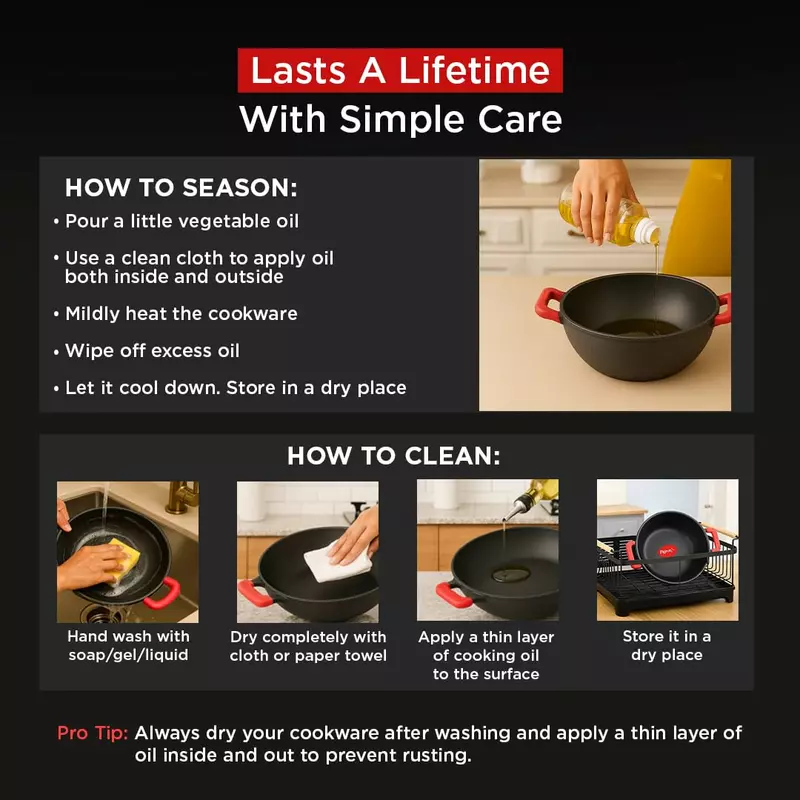 Lasts A Lifetime
With Simple Care

HOW TO SEASON:
• Pour a little vegetable oil
• Use a clean cloth to apply oil both inside and outside
• Mildly heat the cookware
• Wipe off excess oil
• Let it cool down. Store in a dry place

HOW TO CLEAN:

Hand wash with soap/gel/liquid

Dry completely with cloth or paper towel

Apply a thin layer of cooking oil to the surface

Pigeon

Store it in a dry place

Pro Tip: Always dry your cookware after washing and apply a thin layer of oil inside and out to prevent rusting.